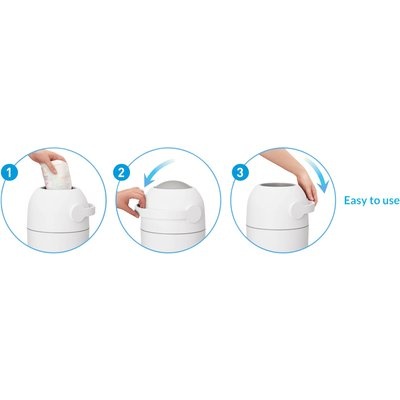 1

2

3

Easy to use